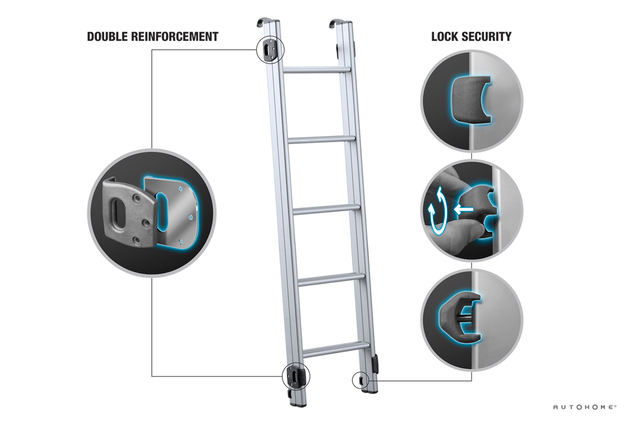 DOUBLE REINFORCEMENT

LOCK SECURITY

AUTOHOME®