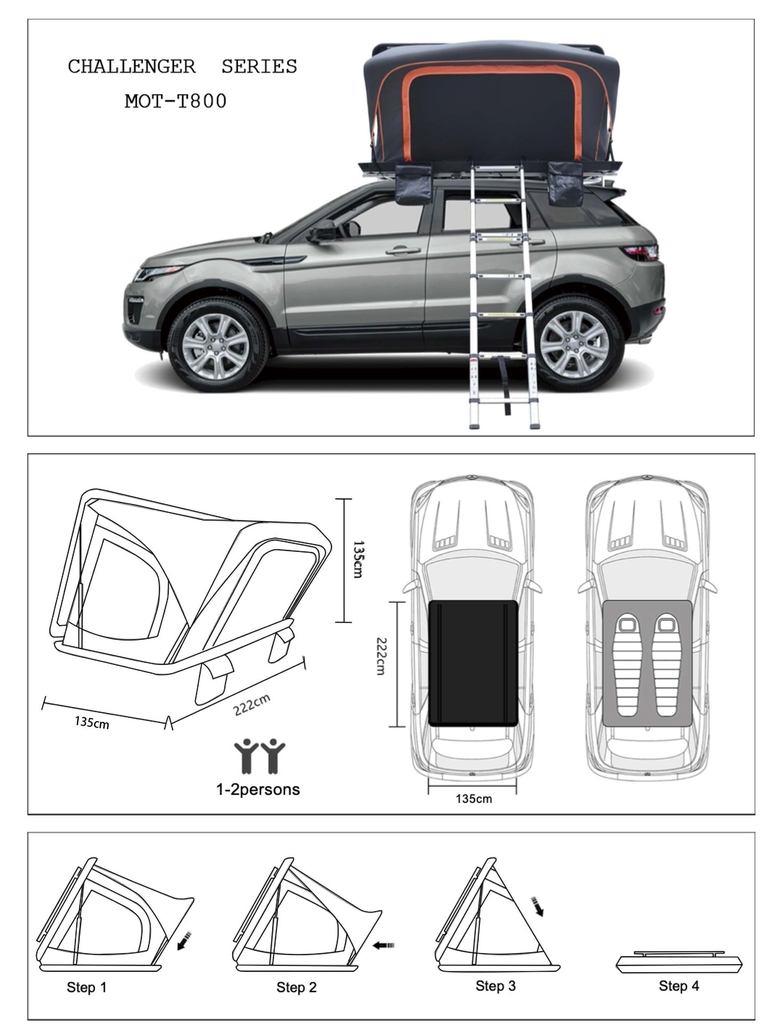 CHALLENGER SERIES
MOT-T800

135cm
135cm
222cm
1-2persons
222cm
135cm

Step 1
Step 2
Step 3
Step 4